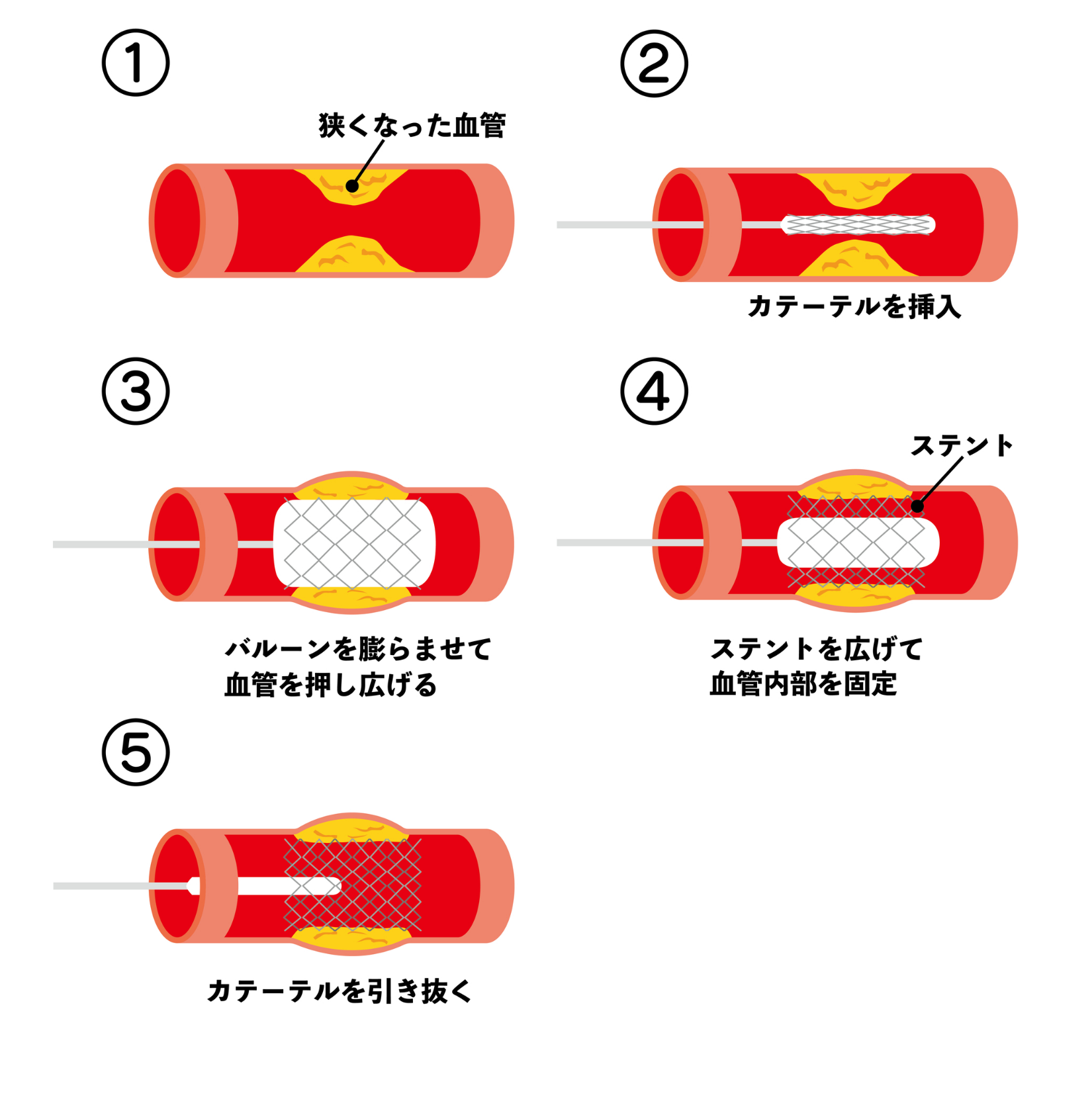 ①

狭くなった血管

②

カテーテルを挿入

③

バルーンを膨らませて
血管を押し広げる

④

ステント

ステントを広げて
血管内部を固定

⑤

カテーテルを引き抜く